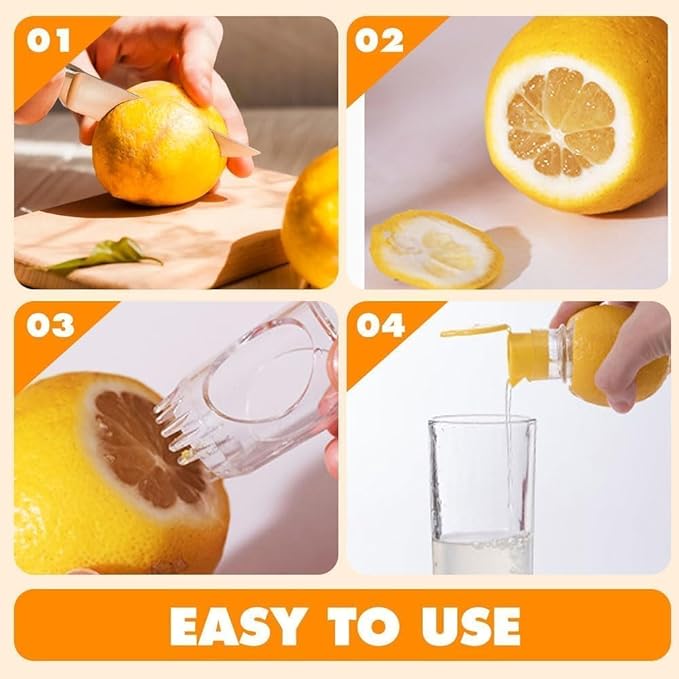 01

02

03

04

EASY TO USE